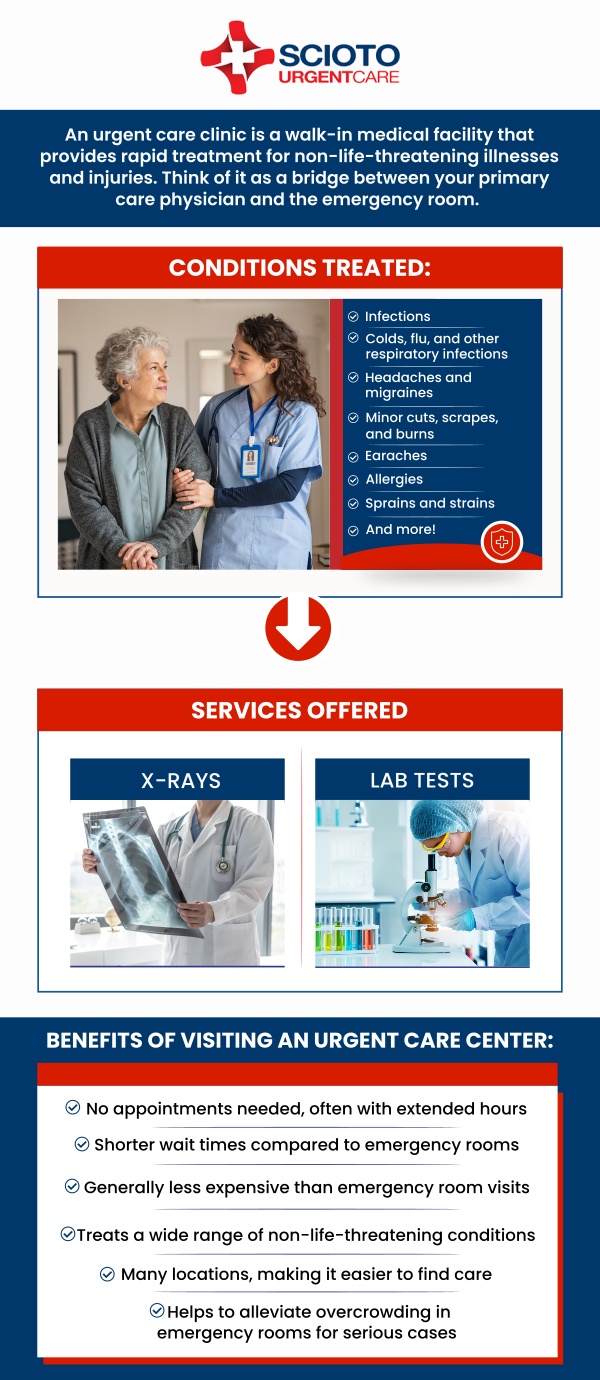 SCIOTO
URGENTCARE

An urgent care clinic is a walk-in medical facility that provides rapid treatment for non-life-threatening illnesses and injuries. Think of it as a bridge between your primary care physician and the emergency room.

CONDITIONS TREATED:

Infections
Colds, flu, and other respiratory infections
Headaches and migraines
Minor cuts, scrapes, and burns
Earaches
Allergies
Sprains and strains
And more!

SERVICES OFFERED

X-RAYS

LAB TESTS

BENEFITS OF VISITING AN URGENT CARE CENTER:

No appointments needed, often with extended hours
Shorter wait times compared to emergency rooms
Generally less expensive than emergency room visits
Treats a wide range of non-life-threatening conditions
Many locations, making it easier to find care
Helps to alleviate overcrowding in emergency rooms for serious cases